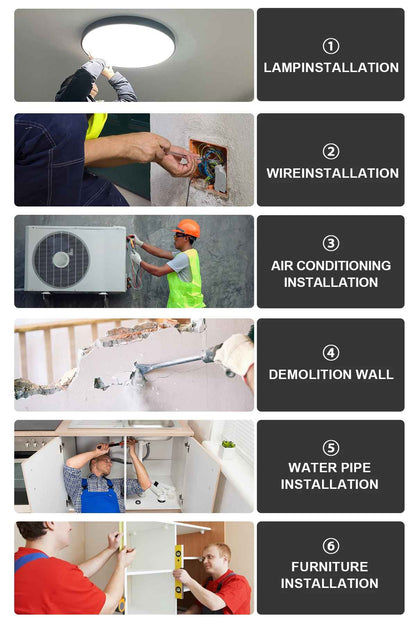 ①
LAMPINSTALLATION

②
WIREINSTALLATION

③
AIR CONDITIONING INSTALLATION

④
DEMOLITION WALL

⑤
WATER PIPE INSTALLATION

⑥
FURNITURE INSTALLATION